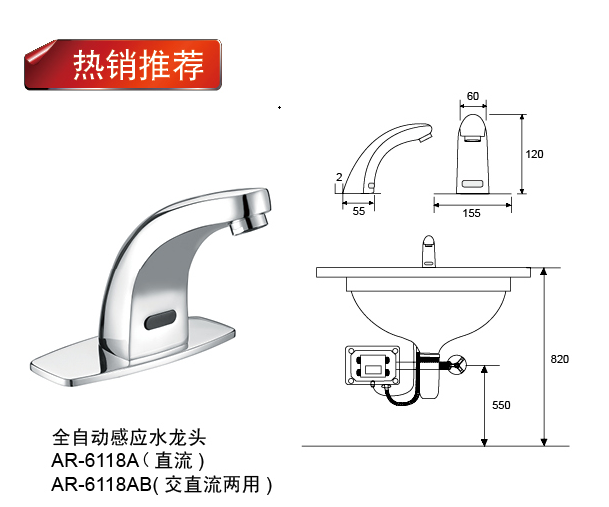 热销推荐

60
120
2
55
155
820
550

全自动感应水龙头
AR-6118A（直流）
AR-6118AB(交直流两用)