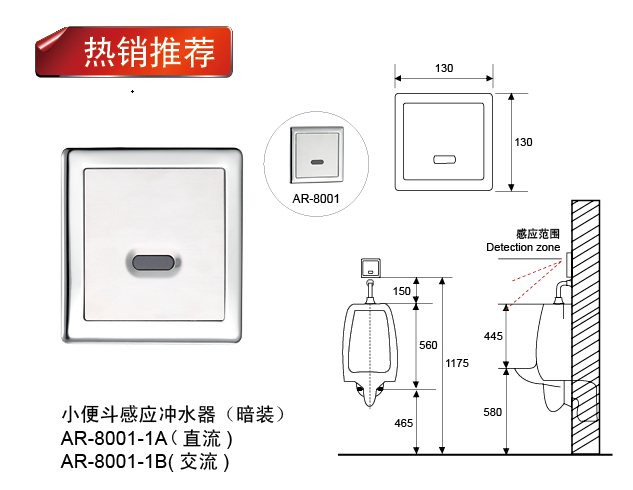 热销推荐

AR-8001

130

130

感应范围
Detection zone

150

560

1175

465

445

580

小便斗感应冲水器（暗装）
AR-8001-1A（直流）
AR-8001-1B(交流）