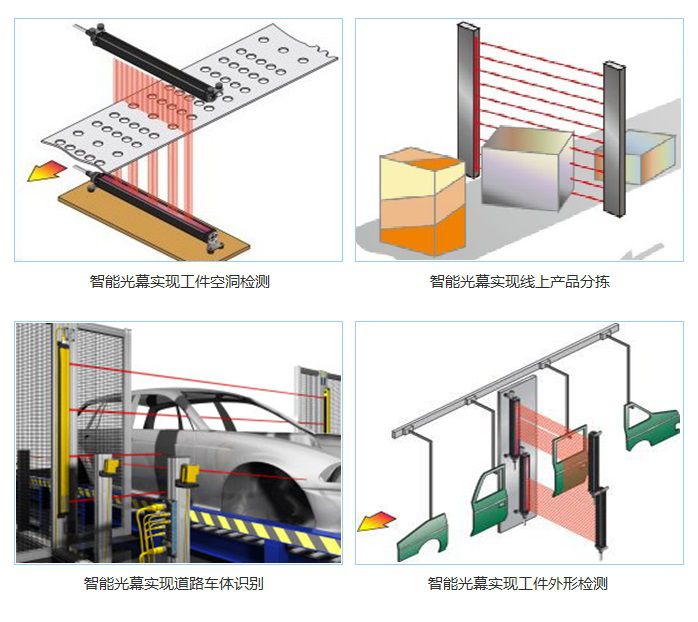 智能光幕实现工件空洞检测

智能光幕实现线上产品分拣

智能光幕实现道路车体识别

智能光幕实现工件外形检测