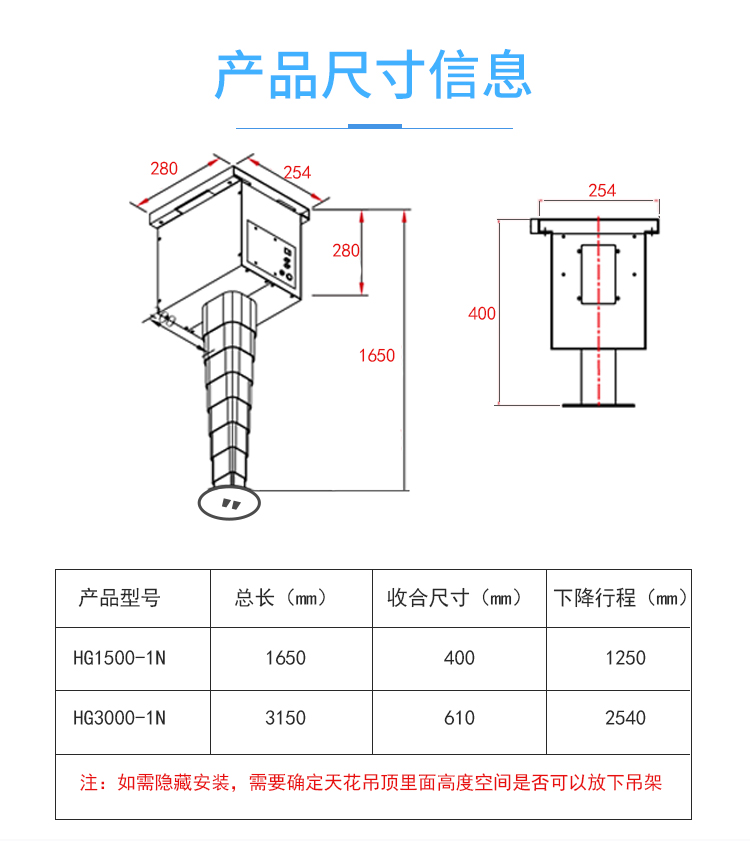 产品尺寸信息

280
254
280
1650

254
400

| 产品型号 | 总长（mm） | 收合尺寸（mm） | 下降行程（mm） |
|---|---|---|---|
| HG1500-1N | 1650 | 400 | 1250 |
| HG3000-1N | 3150 | 610 | 2540 |

注：如需隐藏安装，需要确定天花吊顶里面高度空间是否可以放下吊架